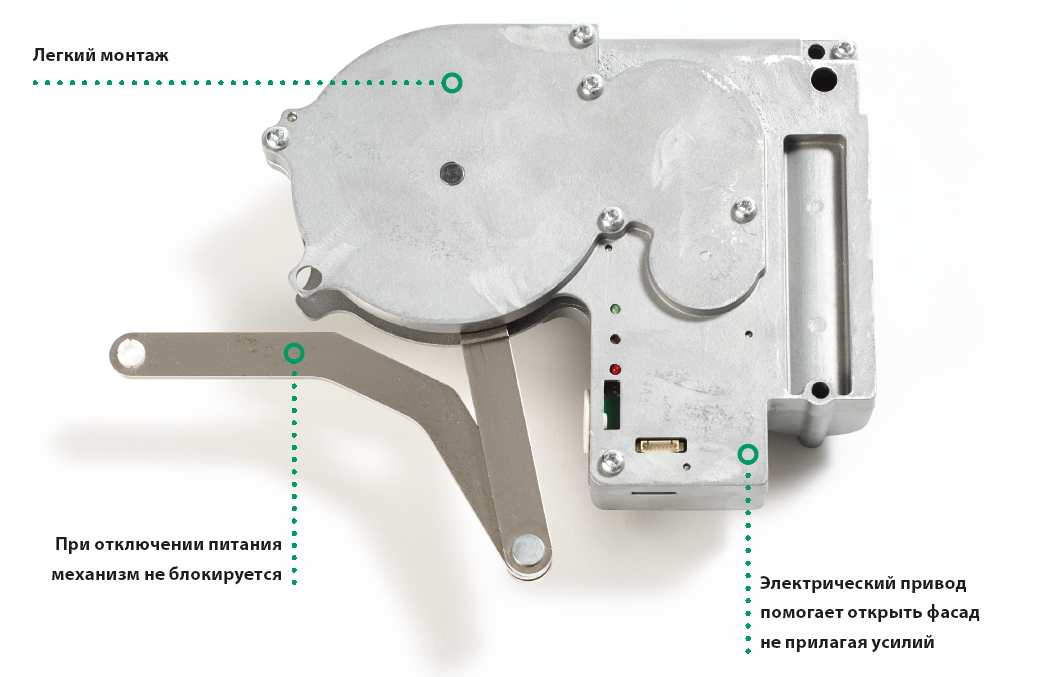 Легкий монтаж

При отключении питания механизм не блокируется

Электрический привод помогает открыть фасад не прилагая усилий